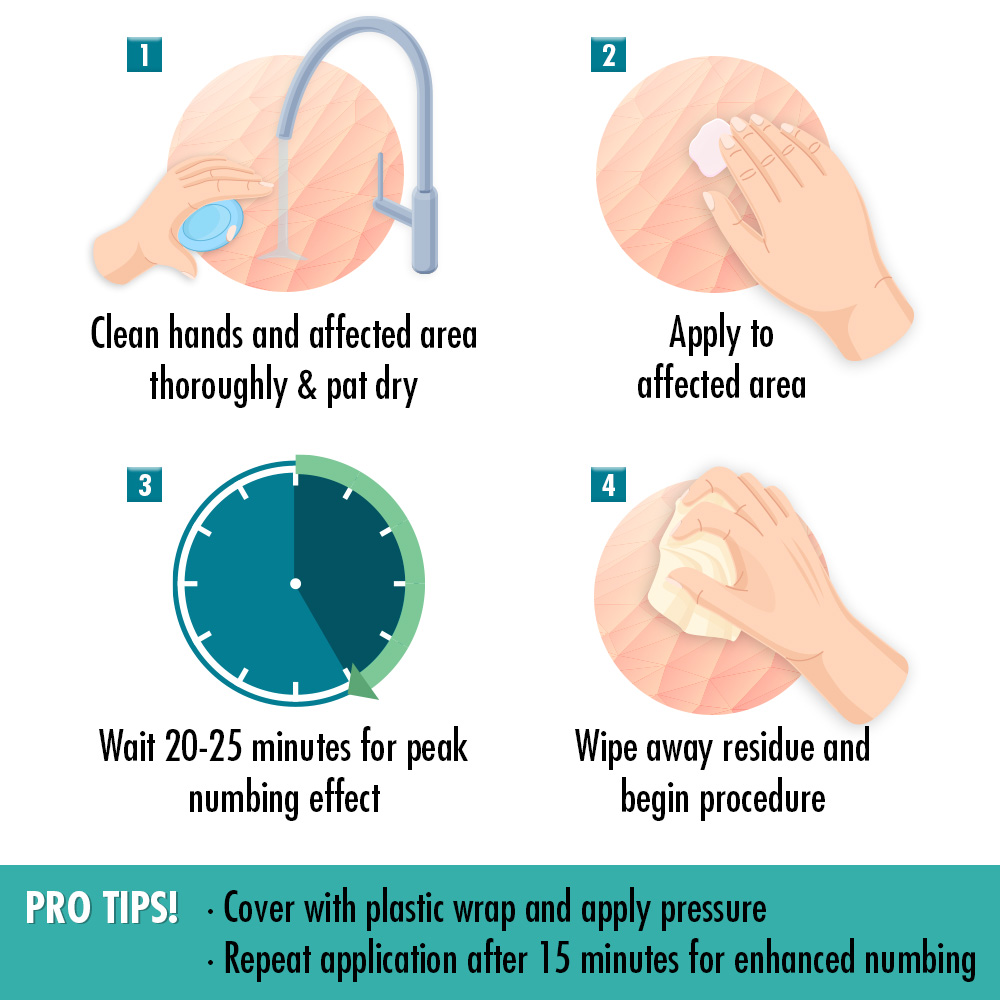 1

Clean hands and affected area thoroughly & pat dry

2

Apply to affected area

3

Wait 20-25 minutes for peak numbing effect

4

Wipe away residue and begin procedure

PRO TIPS!
· Cover with plastic wrap and apply pressure
· Repeat application after 15 minutes for enhanced numbing